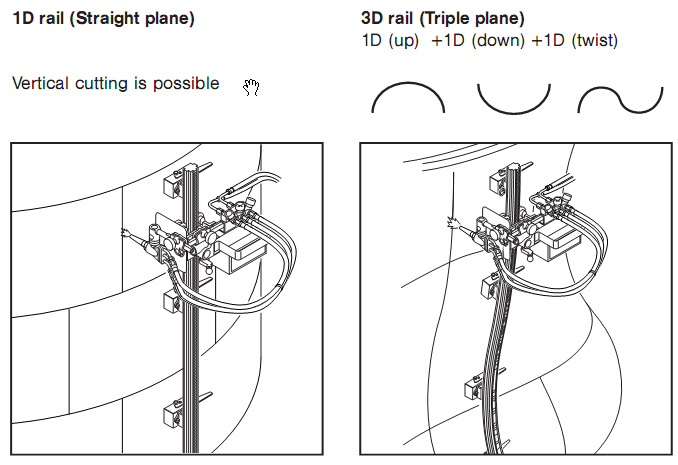 1D rail (Straight plane)

Vertical cutting is possible

3D rail (Triple plane)
1D (up) +1D (down) +1D (twist)